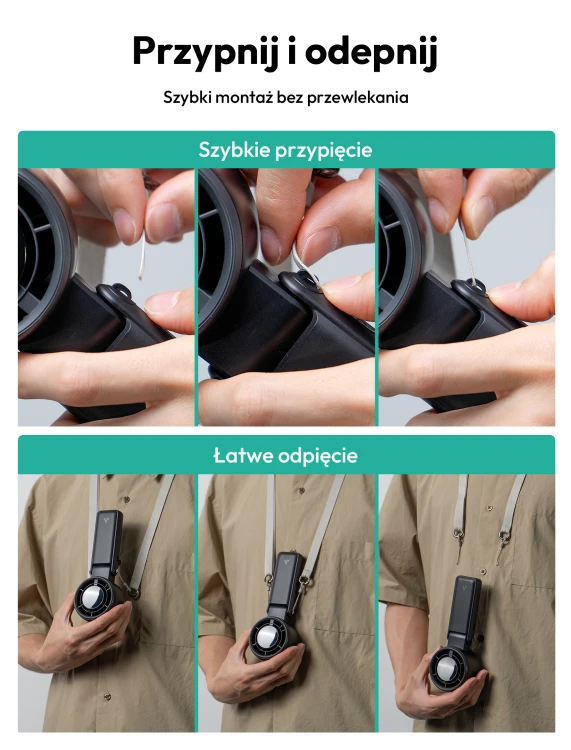 Przypnij i odepnij

Szybki montaż bez przewlekania

Szybkie przypięcie

Łatwe odpięcie